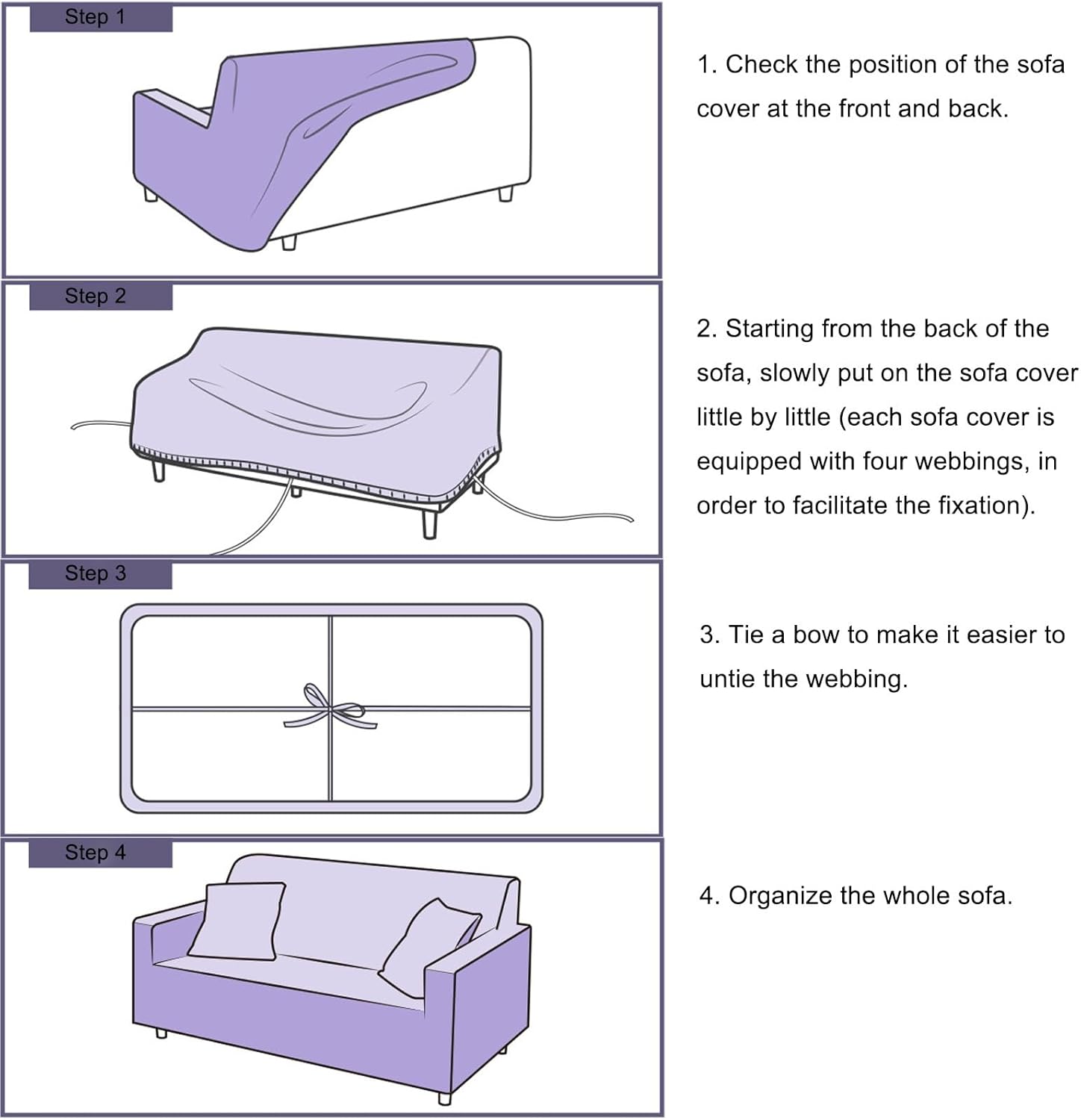 Step 1

1. Check the position of the sofa cover at the front and back.

Step 2

2. Starting from the back of the sofa, slowly put on the sofa cover little by little (each sofa cover is equipped with four webbings, in order to facilitate the fixation).

Step 3

3. Tie a bow to make it easier to untie the webbing.

Step 4

4. Organize the whole sofa.